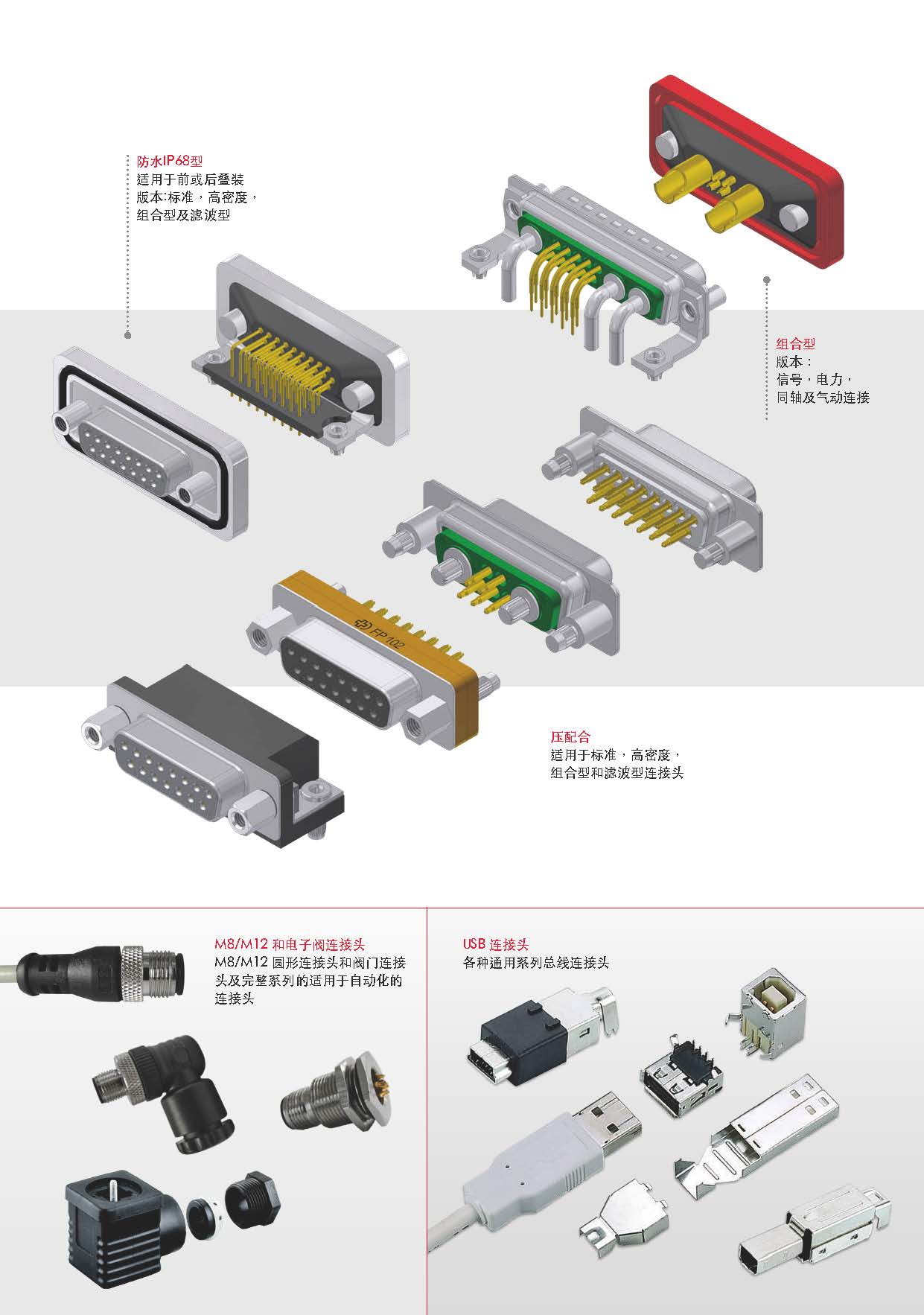 防水IP68型
适用于前或后叠装
版本:标准，高密度，
组合型及滤波型

组合型
版本：
信号，电力，
同轴及气动连接

FP 102

压配合
适用于标准，高密度，
组合型和滤波型连接头

M8/M12 和电子阀连接头
M8/M12 圆形连接头和阀门连接头及完整系列的适用于自动化的连接头

USB 连接头
各种通用系列总线连接头