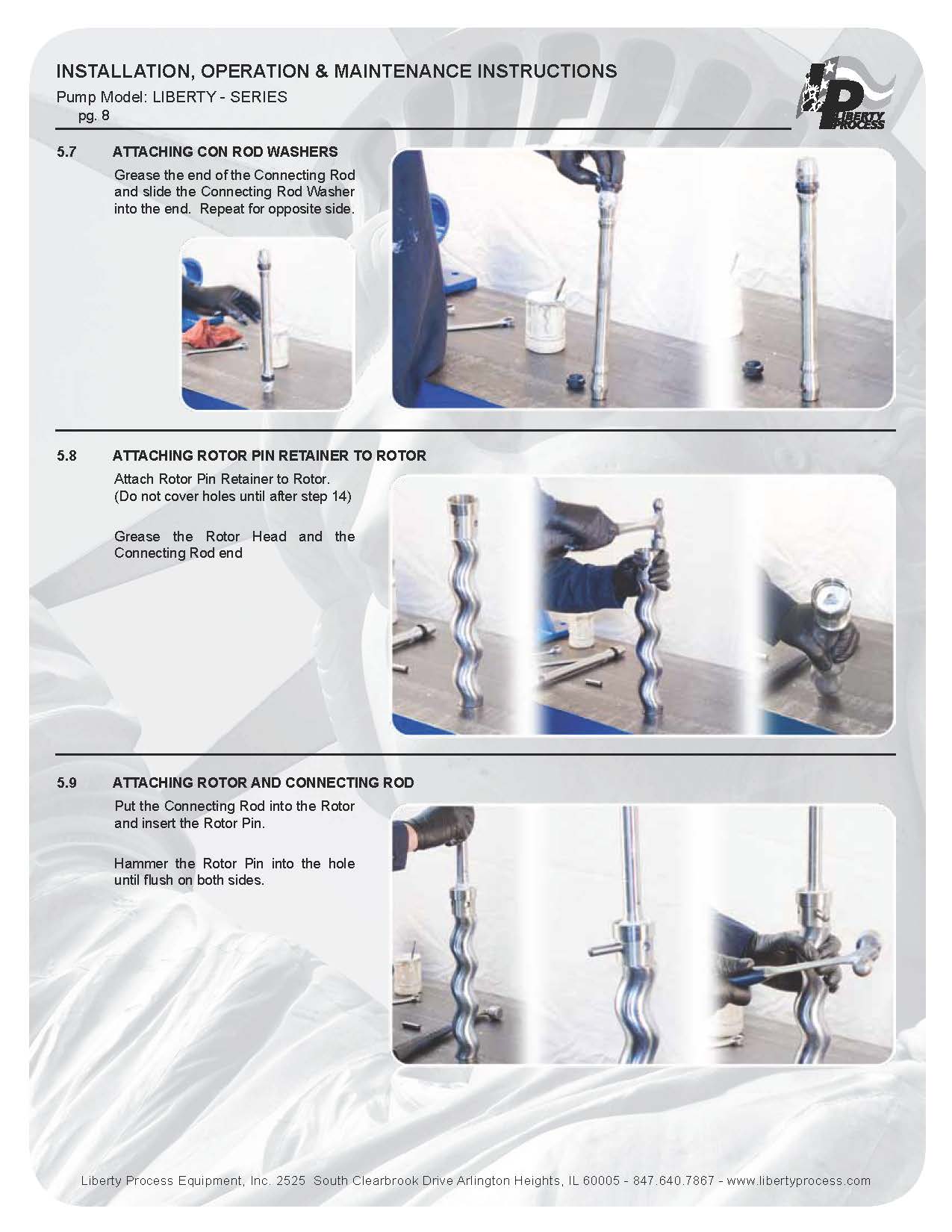 INSTALLATION, OPERATION & MAINTENANCE INSTRUCTIONS
Pump Model: LIBERTY - SERIES
pg. 8

LP LIBERTY PROCESS

5.7 ATTACHING CON ROD WASHERS

Grease the end of the Connecting Rod and slide the Connecting Rod Washer into the end. Repeat for opposite side.

5.8 ATTACHING ROTOR PIN RETAINER TO ROTOR

Attach Rotor Pin Retainer to Rotor. (Do not cover holes until after step 14)

Grease the Rotor Head and the Connecting Rod end

5.9 ATTACHING ROTOR AND CONNECTING ROD

Put the Connecting Rod into the Rotor and insert the Rotor Pin.

Hammer the Rotor Pin into the hole until flush on both sides.

Liberty Process Equipment, Inc. 2525 South Clearbrook Drive Arlington Heights, IL 60005 - 847.640.7867 - www.libertyprocess.com