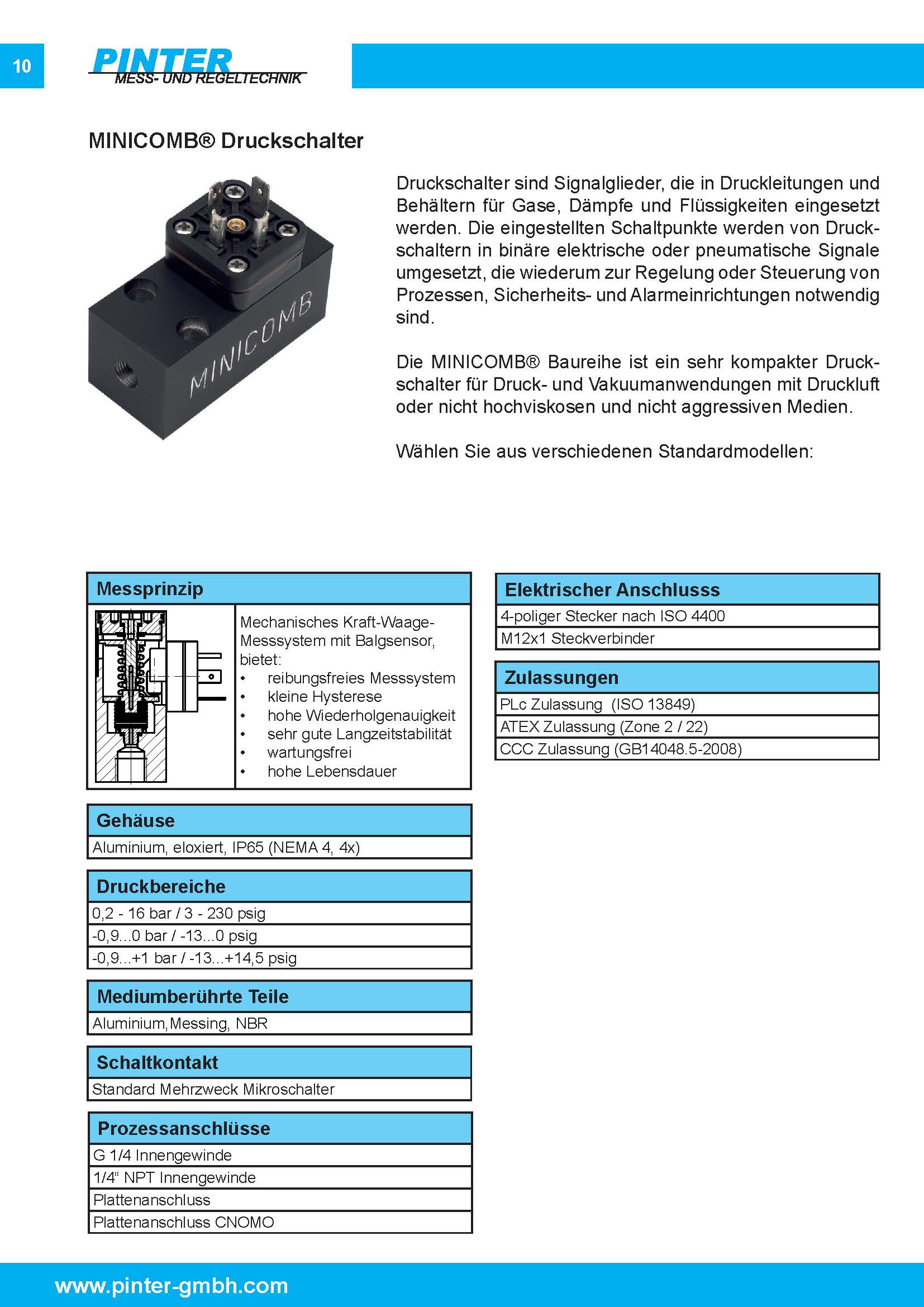 10

PINTER
MESS- UND REGELTECHNIK

MINICOMB® Druckschalter

MINICOMB

Druckschalter sind Signalglieder, die in Druckleitungen und Behältern für Gase, Dämpfe und Flüssigkeiten eingesetzt werden. Die eingestellten Schaltpunkte werden von Druckschaltern in binäre elektrische oder pneumatische Signale umgesetzt, die wiederum zur Regelung oder Steuerung von Prozessen, Sicherheits- und Alarmeinrichtungen notwendig sind.

Die MINICOMB® Baureihe ist ein sehr kompakter Druckschalter für Druck- und Vakuumanwendungen mit Druckluft oder nicht hochviskosen und nicht aggressiven Medien.

Wählen Sie aus verschiedenen Standardmodellen:

Messprinzip

Mechanisches Kraft-Waage-Messsystem mit Balgsensor, bietet:
• reibungsfreies Messsystem
• kleine Hysterese
• hohe Wiederholgenauigkeit
• sehr gute Langzeitstabilität
• wartungsfrei
• hohe Lebensdauer

Gehäuse

Aluminium, eloxiert, IP65 (NEMA 4, 4x)

Druckbereiche

0,2 - 16 bar / 3 - 230 psig
-0,9...0 bar / -13...0 psig
-0,9...+1 bar / -13...+14,5 psig

Mediumberührte Teile

Aluminium,Messing, NBR

Schaltkontakt

Standard Mehrzweck Mikroschalter

Prozessanschlüsse

G 1/4 Innengewinde
1/4“ NPT Innengewinde
Plattenanschluss
Plattenanschluss CNOMO

Elektrischer Anschlusss

4-poliger Stecker nach ISO 4400
M12x1 Steckverbinder

Zulassungen

PLc Zulassung (ISO 13849)
ATEX Zulassung (Zone 2 / 22)
CCC Zulassung (GB14048.5-2008)

www.pinter-gmbh.com